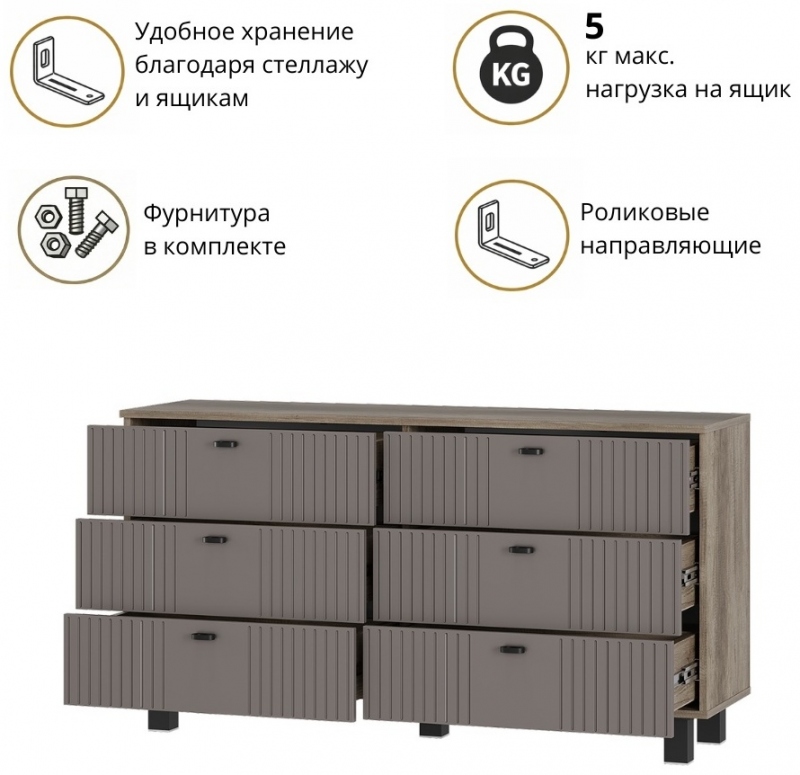 Удобное хранение благодаря стеллажу и ящикам

KG

5
кг макс.
нагрузка на ящик

Фурнитура
в комплекте

Роликовые
направляющие